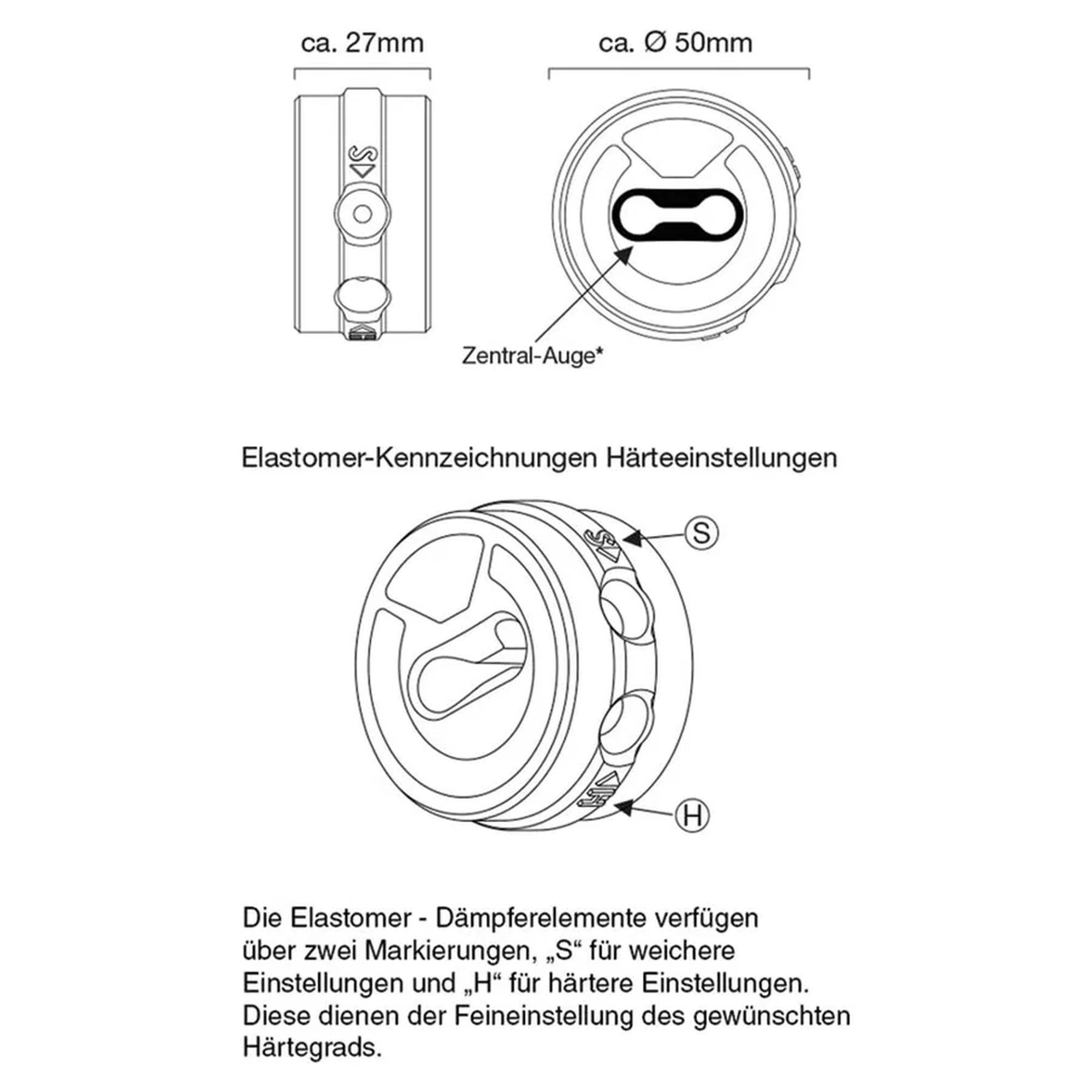 ca. 27mm

ca. Ø 50mm

S

Zentral-Auge*

Elastomer-Kennzeichnungen Härteeinstellungen

S

S

H

H

Die Elastomer - Dämpferelemente verfügen über zwei Markierungen, „S“ für weichere Einstellungen und „H“ für härtere Einstellungen. Diese dienen der Feineinstellung des gewünschten Härtegrads.